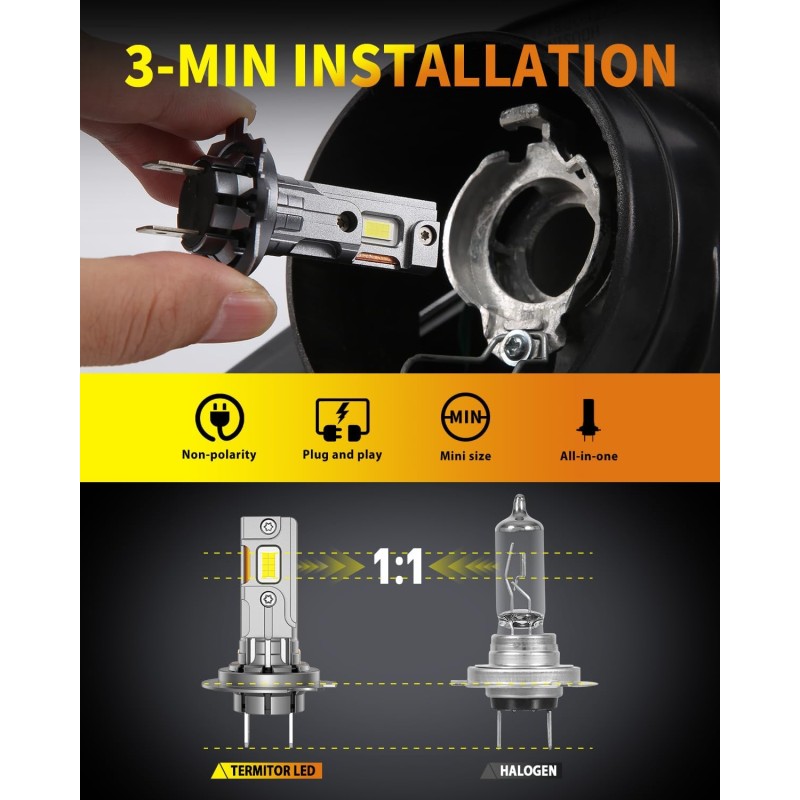 3-MIN INSTALLATION

MIN

Non-polarity

Plug and play

Mini size

All-in-one

1:1

TERMITOR LED

HALOGEN