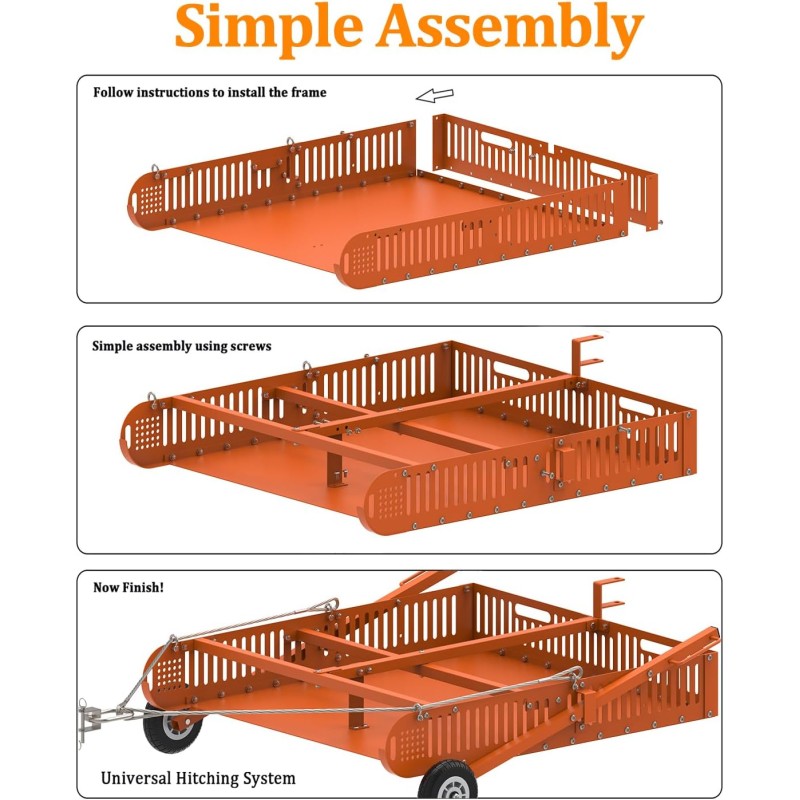 Simple Assembly

Follow instructions to install the frame

Simple assembly using screws

Now Finish!

Universal Hitching System