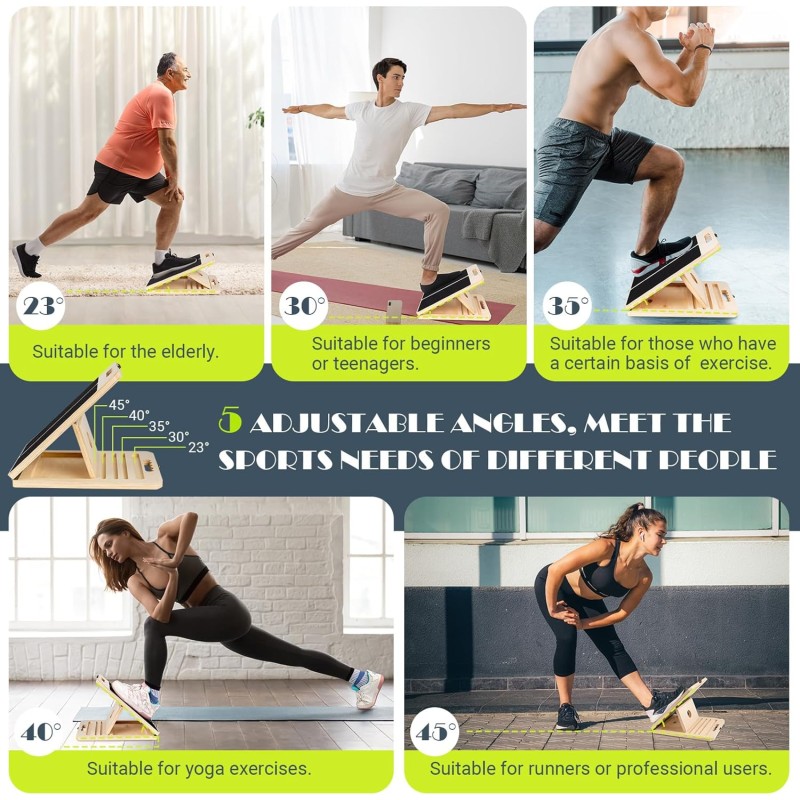 23°

Suitable for the elderly.

30°

Suitable for beginners or teenagers.

35°

Suitable for those who have a certain basis of exercise.

45°
40°
35°
30°
23°

5 ADJUSTABLE ANGLES, MEET THE SPORTS NEEDS OF DIFFERENT PEOPLE

40°

Suitable for yoga exercises.

45°

Suitable for runners or professional users.